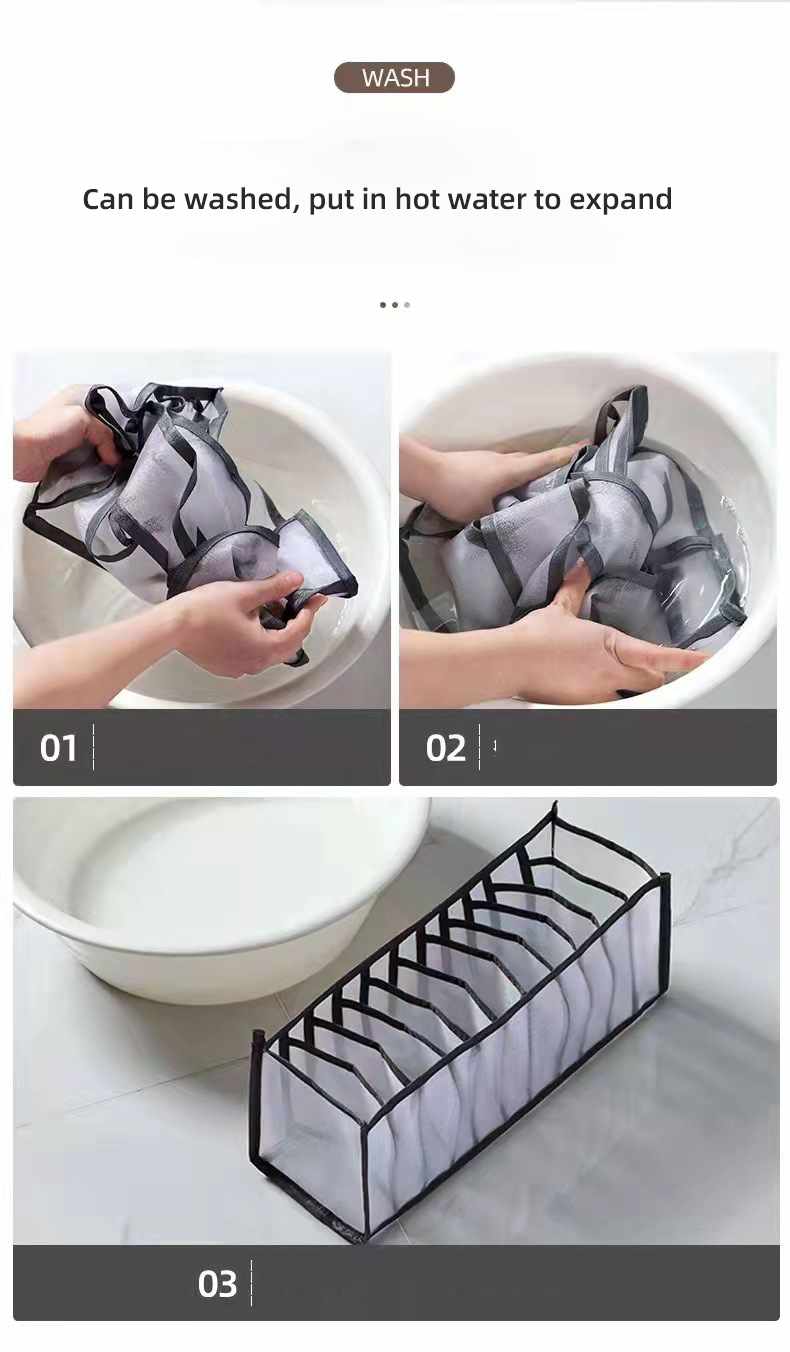 WASH

Can be washed, put in hot water to expand

01

02

03